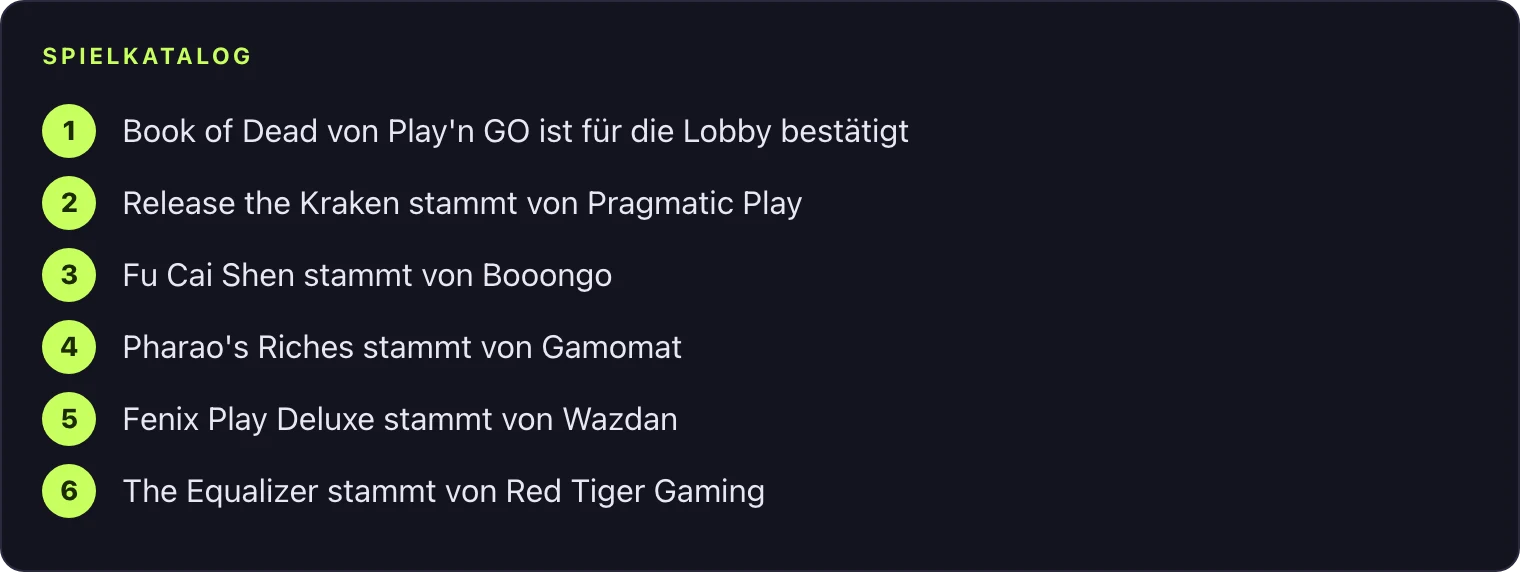 SPIELKATALOG

1 Book of Dead von Play'n GO ist für die Lobby bestätigt

2 Release the Kraken stammt von Pragmatic Play

3 Fu Cai Shen stammt von Booongo

4 Pharao's Riches stammt von Gamomat

5 Fenix Play Deluxe stammt von Wazdan

6 The Equalizer stammt von Red Tiger Gaming