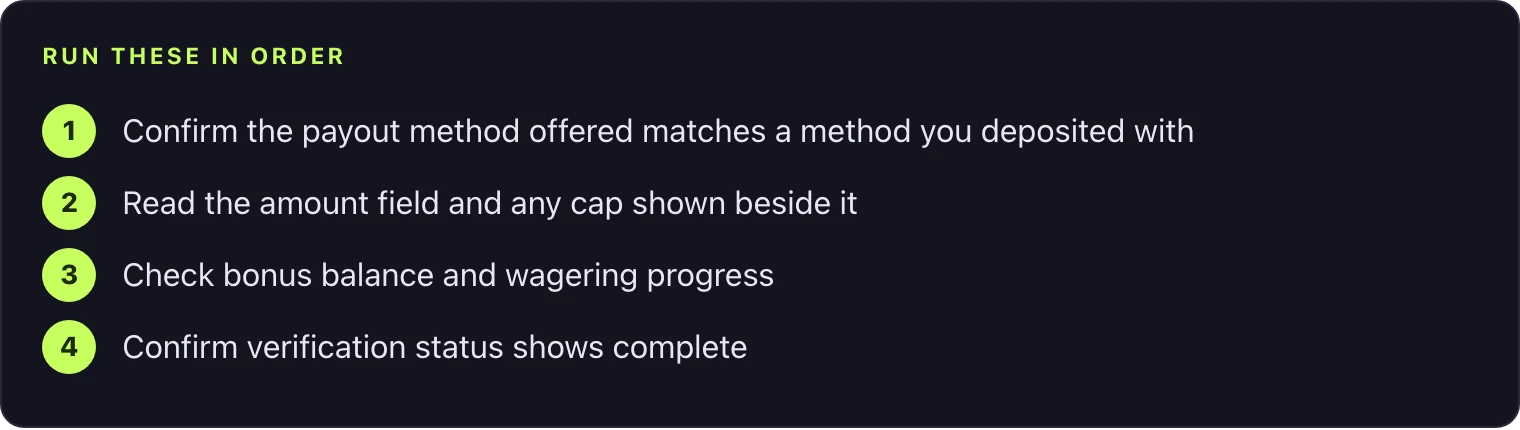 RUN THESE IN ORDER

1 Confirm the payout method offered matches a method you deposited with

2 Read the amount field and any cap shown beside it

3 Check bonus balance and wagering progress

4 Confirm verification status shows complete